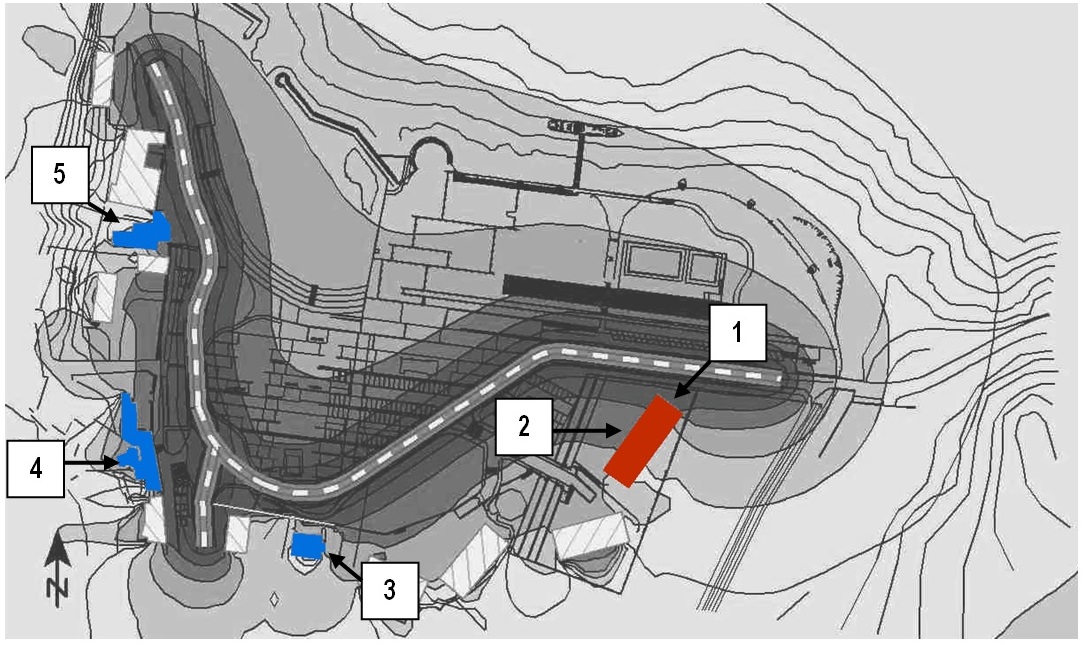 5

1

2

4

3

N